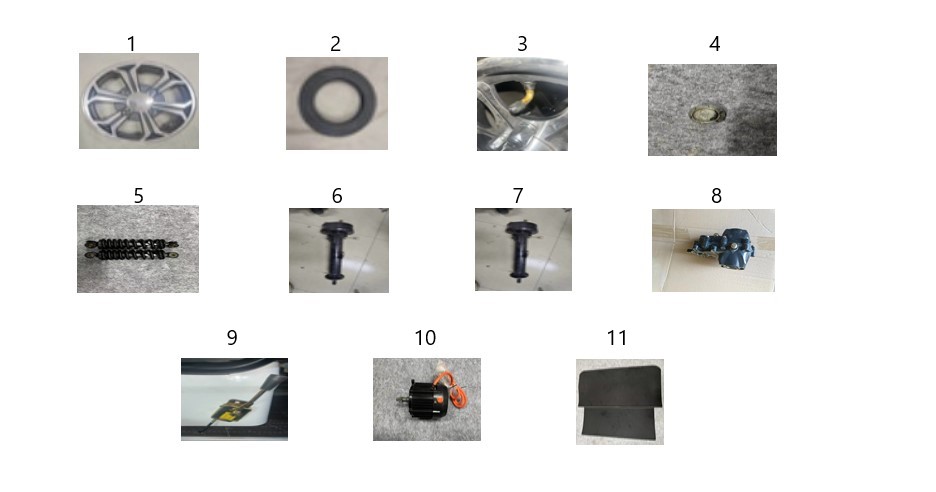 1

2

3

4

5

6

7

8

9

10

11