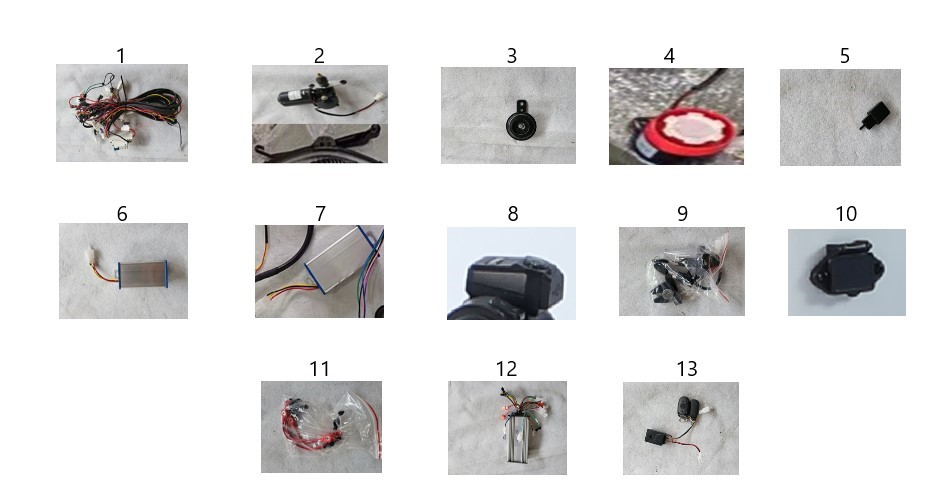 1
2
3
4
5
6
7
8
9
10
11
12
13